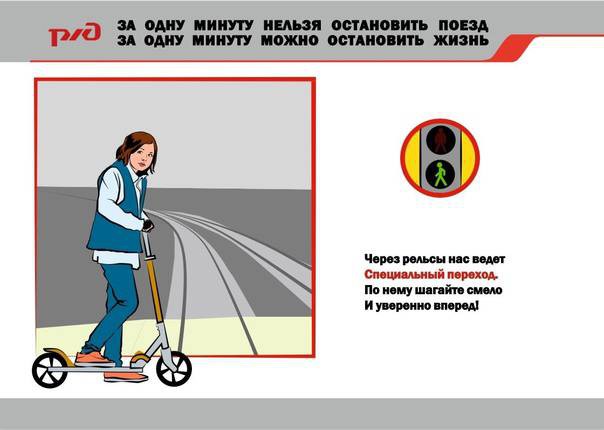 РЖД

ЗА ОДНУ МИНУТУ НЕЛЬЗЯ ОСТАНОВИТЬ ПОЕЗД
ЗА ОДНУ МИНУТУ МОЖНО ОСТАНОВИТЬ ЖИЗНЬ

Через рельсы нас ведет
Специальный переход.
По нему шагайте смело
И уверенно вперед!