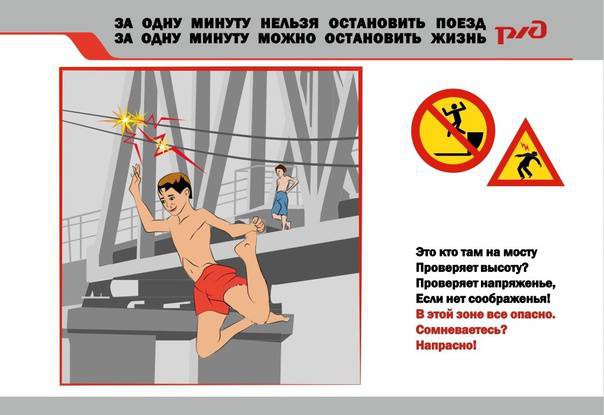 ЗА ОДНУ МИНУТУ НЕЛЬЗЯ ОСТАНОВИТЬ ПОЕЗД
ЗА ОДНУ МИНУТУ МОЖНО ОСТАНОВИТЬ ЖИЗНЬ

РЖД

Это кто там на мосту
Проверяет высоту?
Проверяет напряженье,
Если нет соображенья!
В этой зоне все опасно.
Сомневаетесь?
Напрасно!