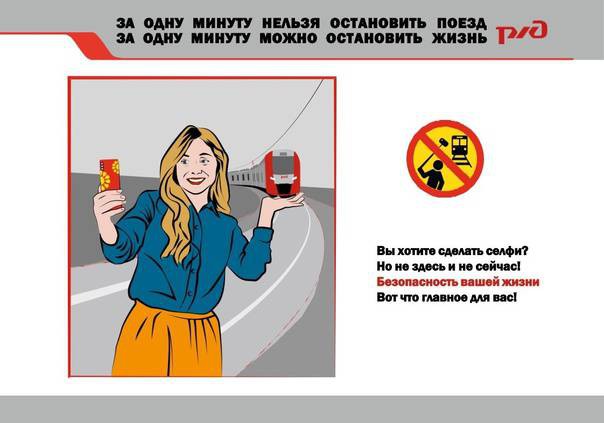 ЗА ОДНУ МИНУТУ НЕЛЬЗЯ ОСТАНОВИТЬ ПОЕЗД
ЗА ОДНУ МИНУТУ МОЖНО ОСТАНОВИТЬ ЖИЗНЬ

РЖД

Вы хотите сделать селфи?
Но не здесь и не сейчас!
Безопасность вашей жизни
Вот что главное для вас!