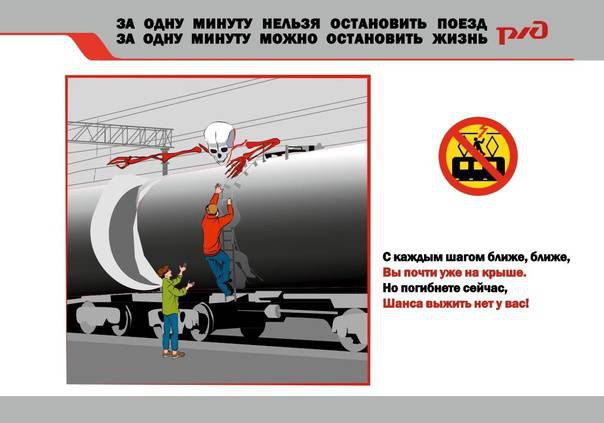 ЗА ОДНУ МИНУТУ НЕЛЬЗЯ ОСТАНОВИТЬ ПОЕЗД
ЗА ОДНУ МИНУТУ МОЖНО ОСТАНОВИТЬ ЖИЗНЬ

РЖД

С каждым шагом ближе, ближе,
Вы почти уже на крыше.
Но погибнете сейчас,
Шанса выжить нет у вас!